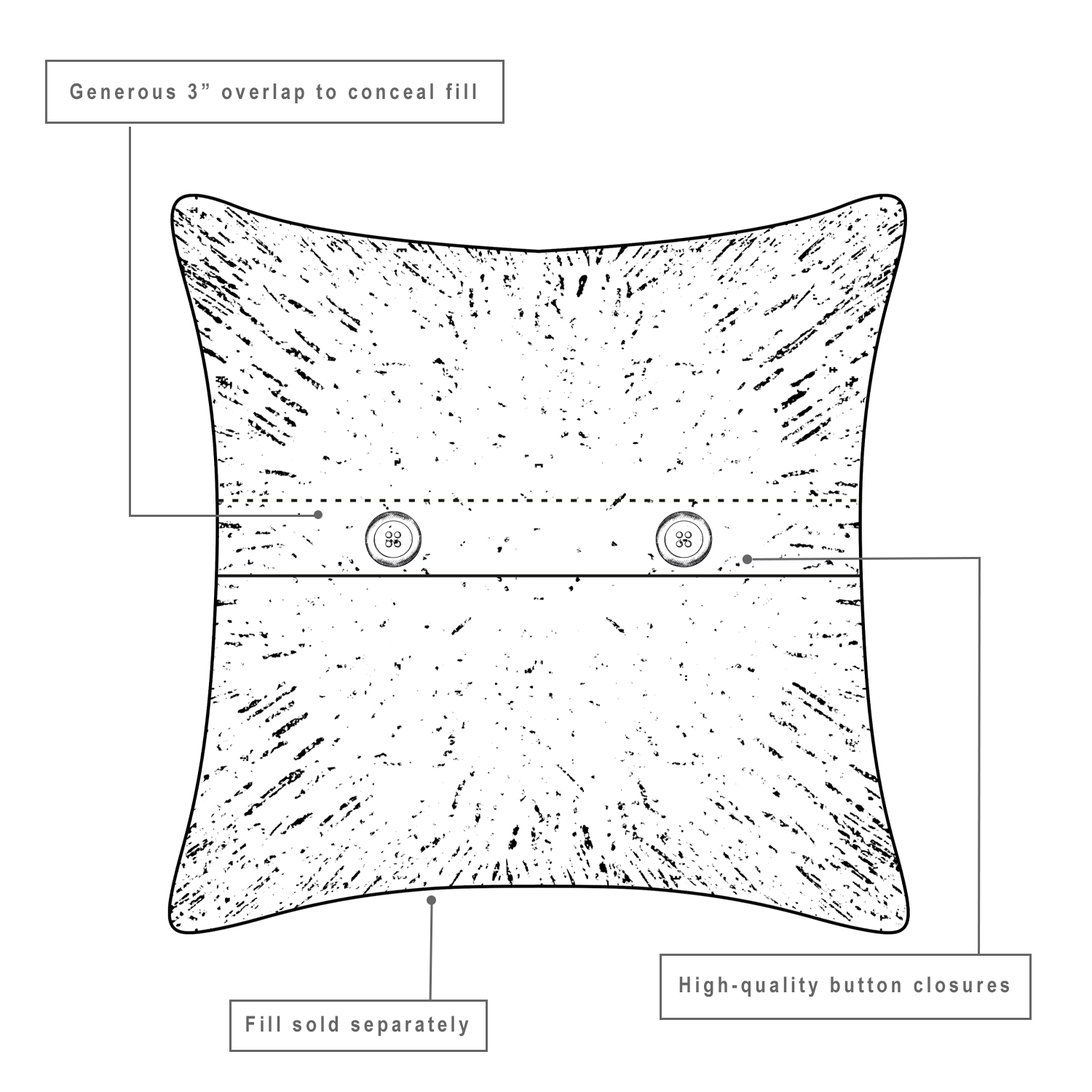 Generous 3” overlap to conceal fill

High-quality button closures

Fill sold separately