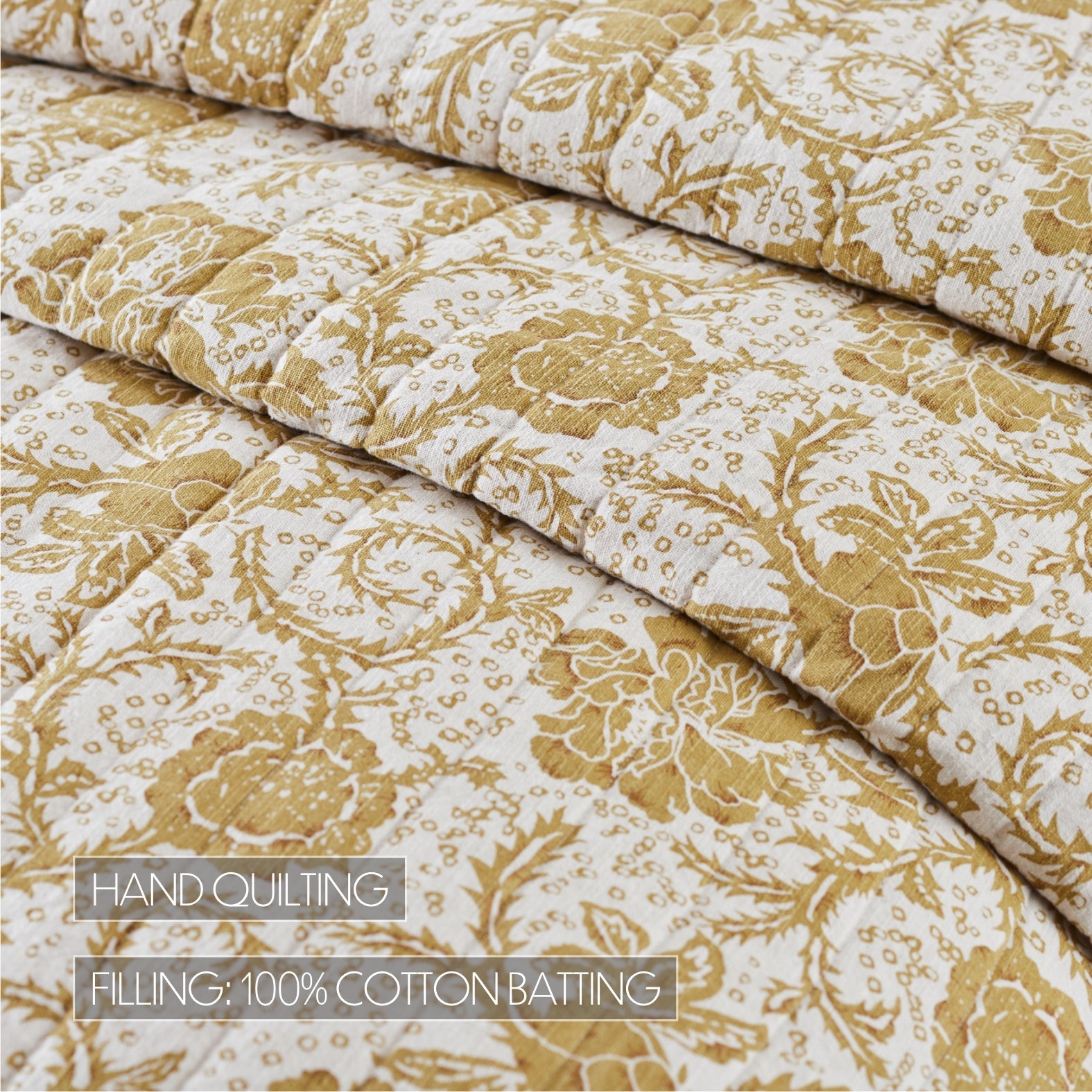 HAND QUILTING

FILLING: 100% COTTON BATTING