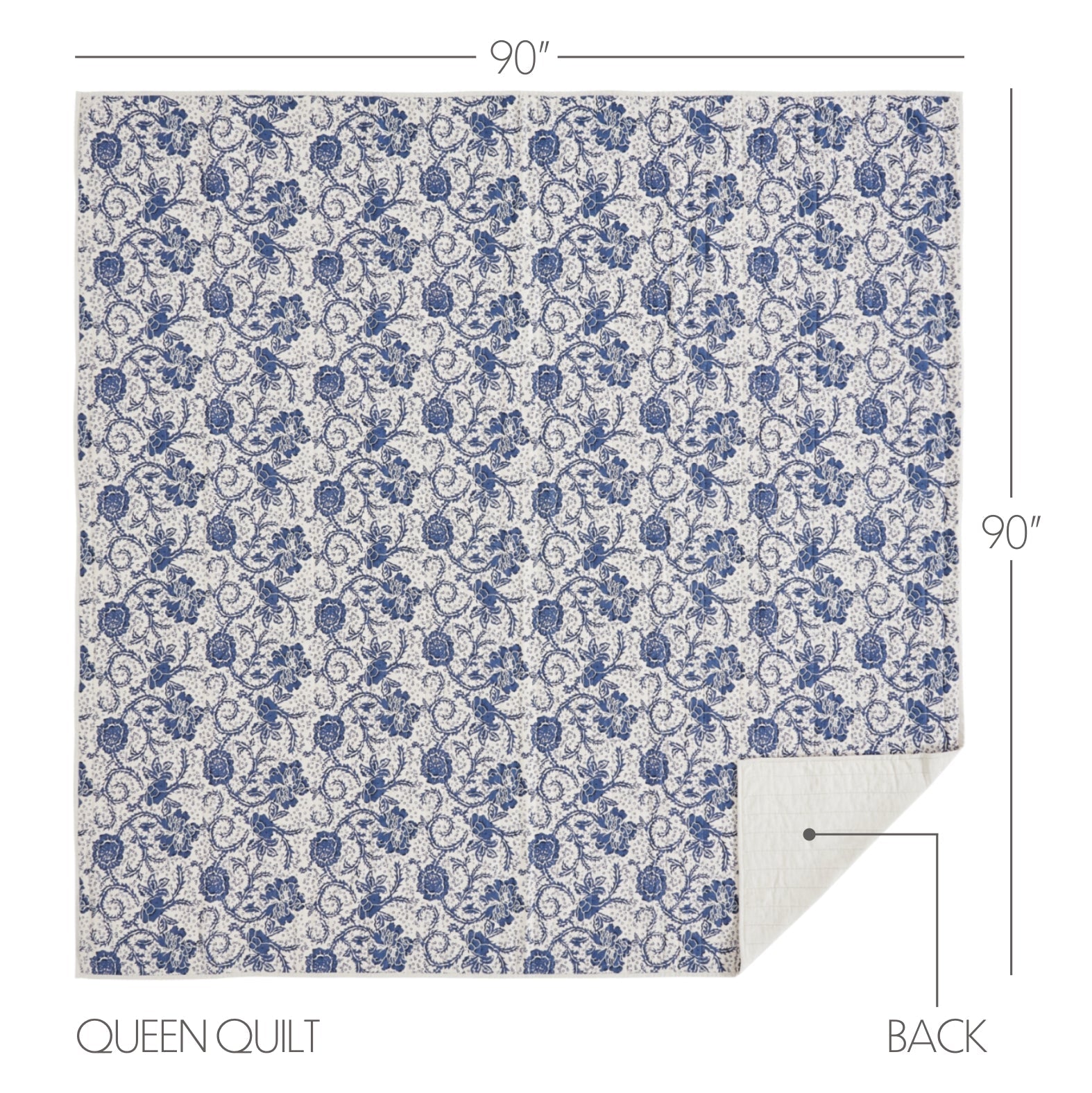 90″

90″

QUEEN QUILT

BACK