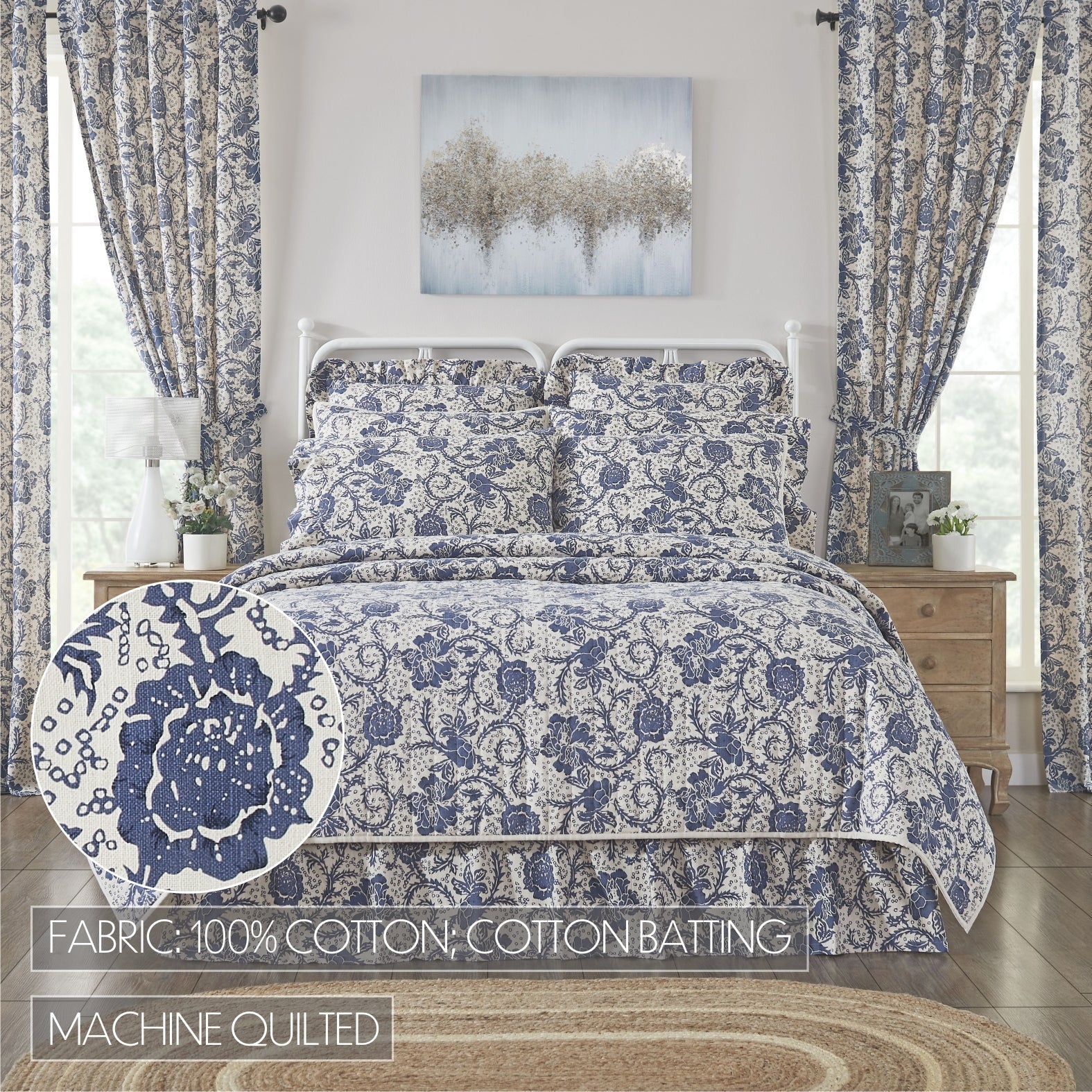 FABRIC: 100% COTTON; COTTON BATTING

MACHINE QUILTED