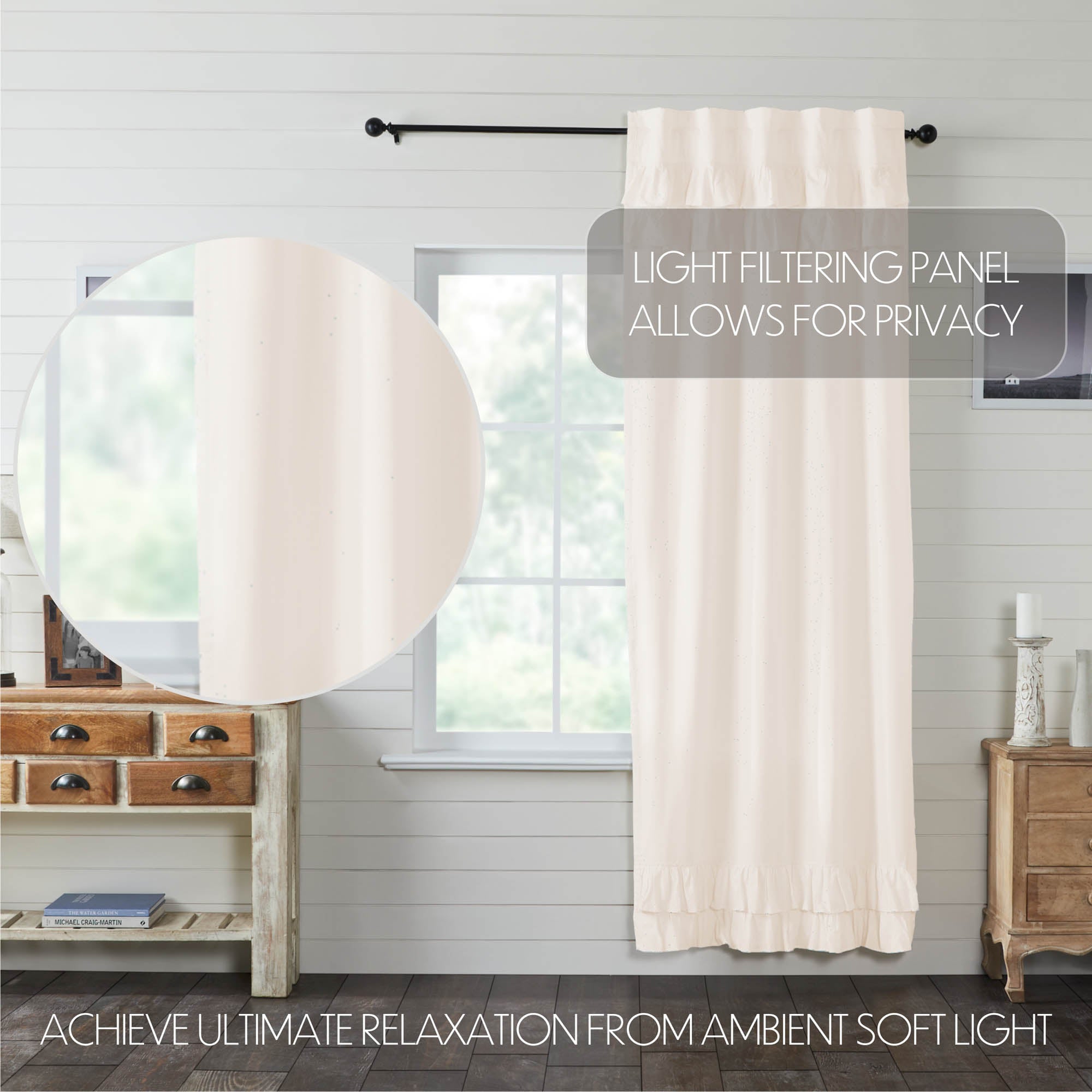 LIGHT FILTERING PANEL
ALLOWS FOR PRIVACY

THE WATER GARDEN
MICHAEL CRAIG-MARTIN

ACHIEVE ULTIMATE RELAXATION FROM AMBIENT SOFT LIGHT